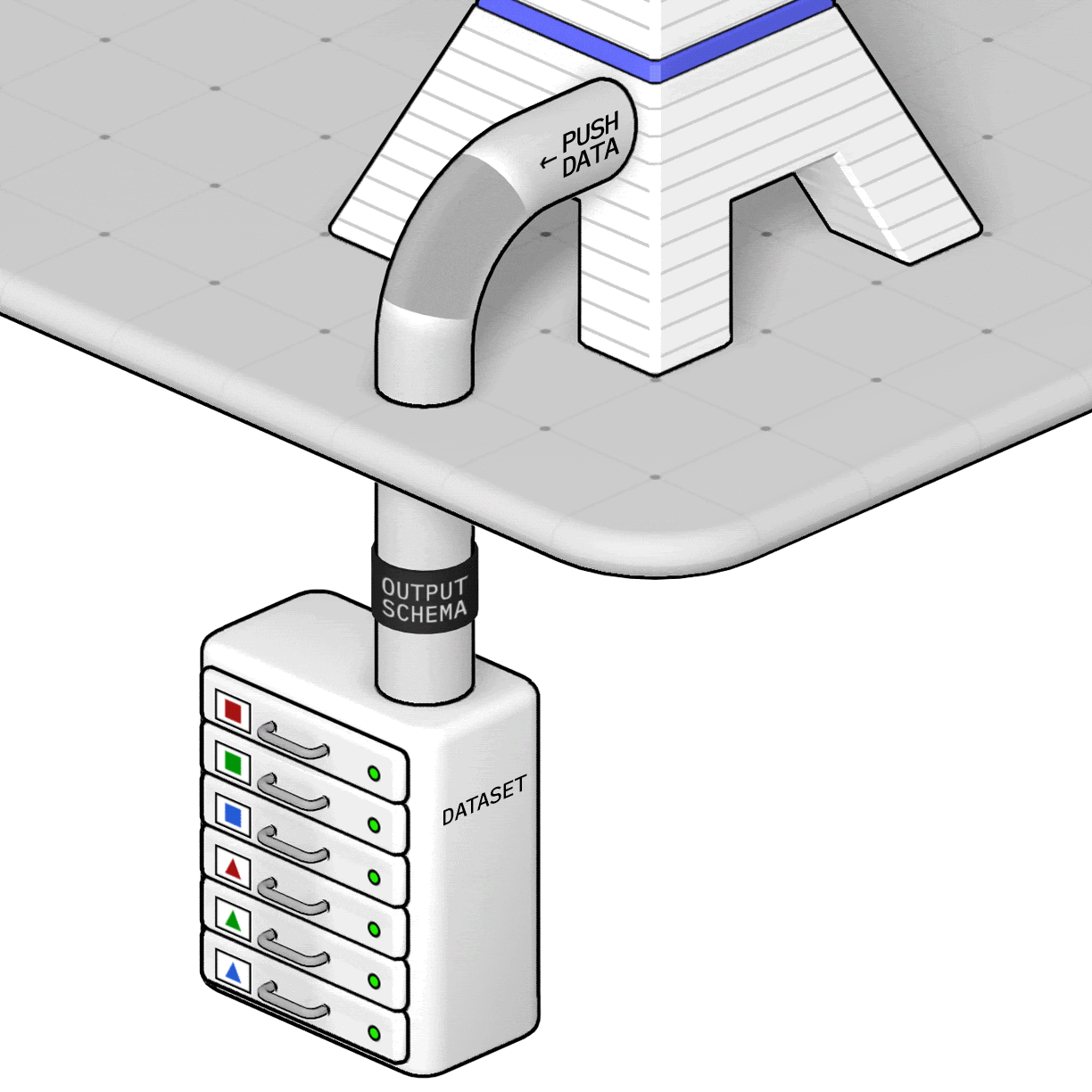 ← PUSH DATA

OUTPUT SCHEMA

DATASET