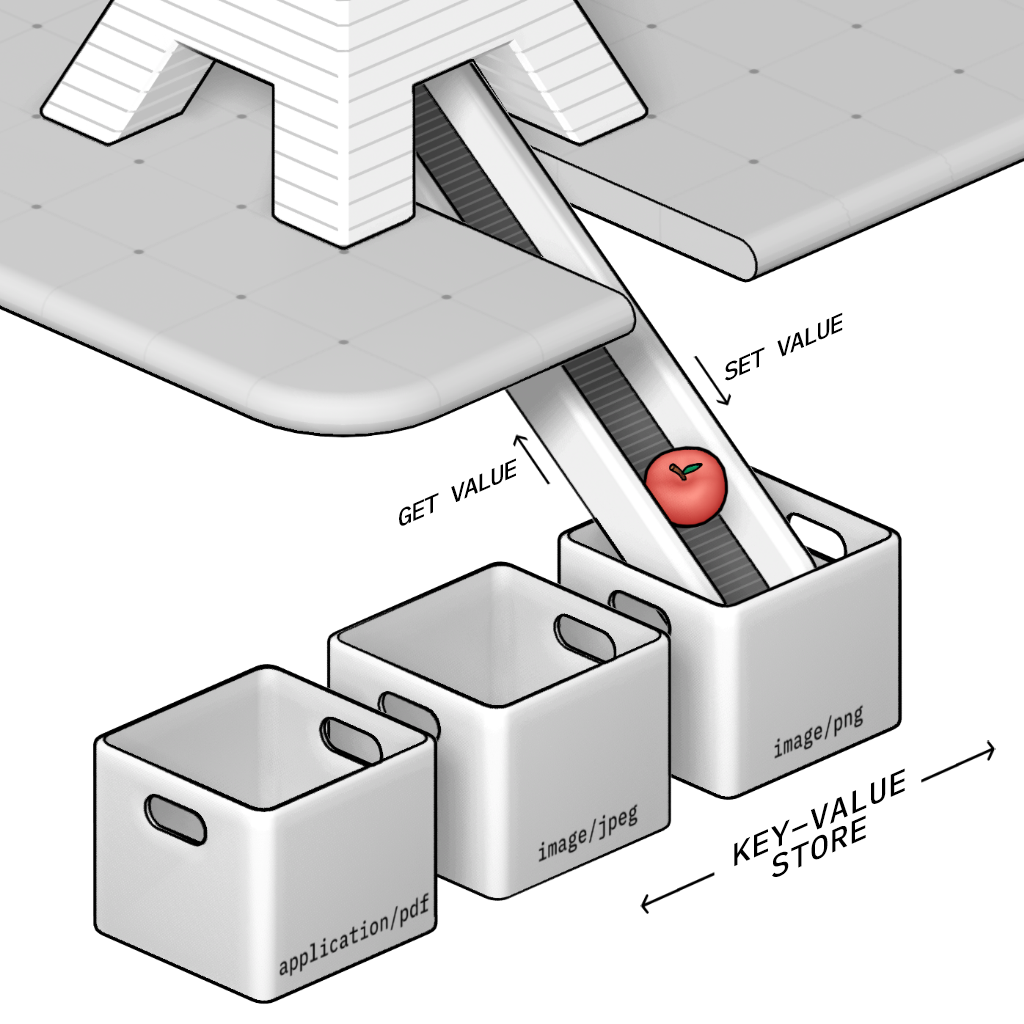 SET VALUE

GET VALUE

image/png

image/jpeg

application/pdf

KEY-VALUE STORE